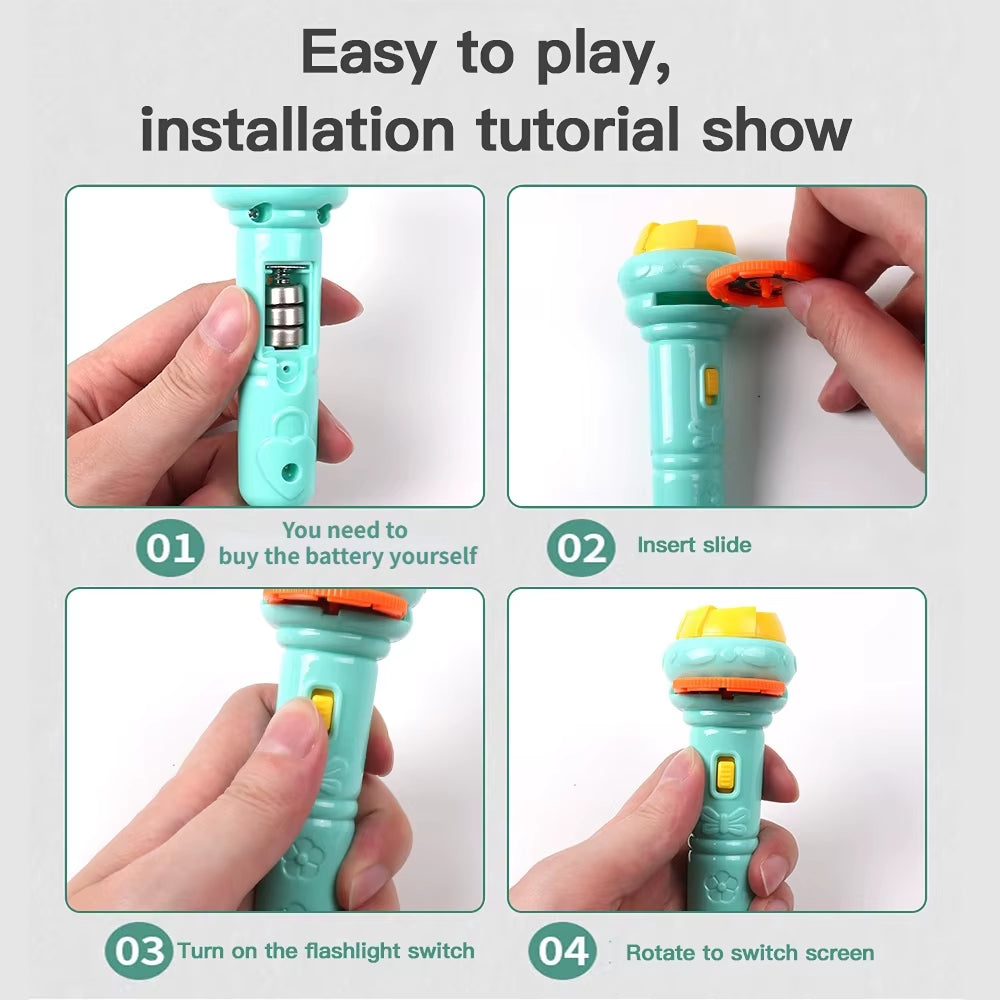 Easy to play, installation tutorial show

01 You need to buy the battery yourself

02 Insert slide

03 Turn on the flashlight switch

04 Rotate to switch screen