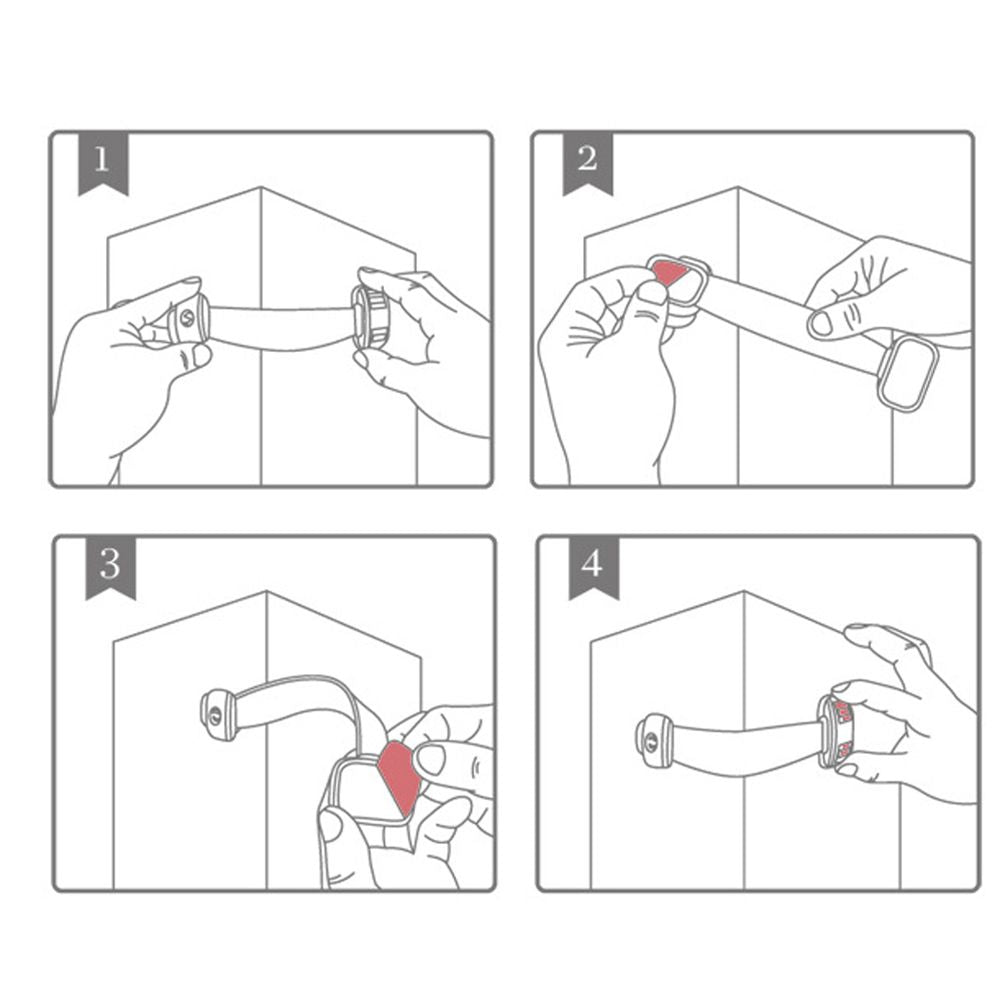 1

2

3

4